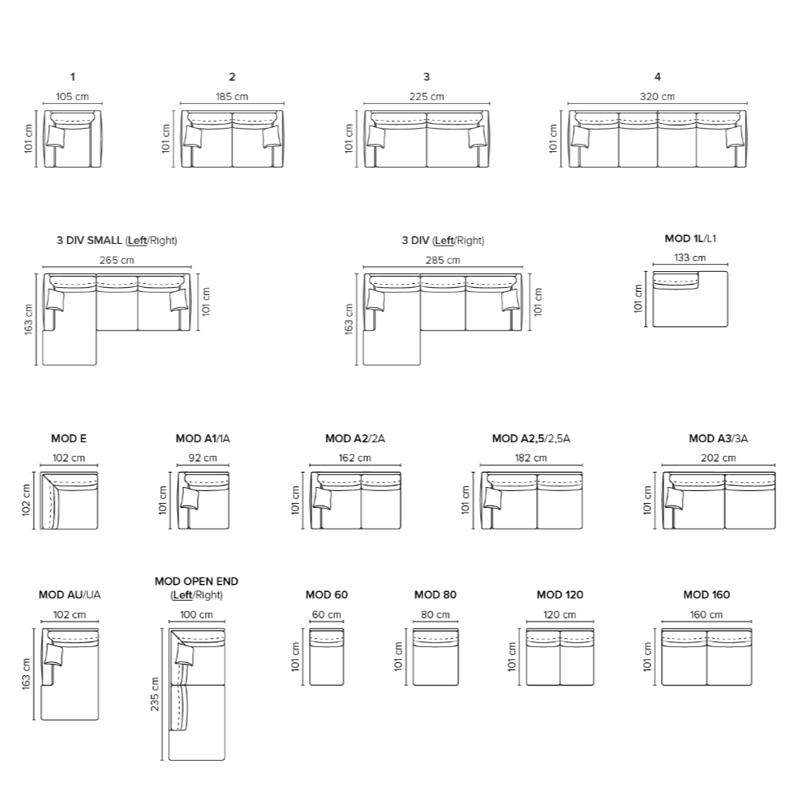 1
105 cm
101 cm

2
185 cm
101 cm

3
225 cm
101 cm

4
320 cm
101 cm

3 DIV SMALL (Left/Right)
265 cm
163 cm
101 cm

3 DIV (Left/Right)
285 cm
163 cm
101 cm

MOD 1L/L1
133 cm
101 cm

MOD E
102 cm
102 cm

MOD A1/1A
92 cm
101 cm

MOD A2/2A
162 cm
101 cm

MOD A2,5/2,5A
182 cm
101 cm

MOD A3/3A
202 cm
101 cm

MOD AU/UA
102 cm
163 cm

MOD OPEN END (Left/Right)
100 cm
235 cm

MOD 60
60 cm
101 cm

MOD 80
80 cm
101 cm

MOD 120
120 cm
101 cm

MOD 160
160 cm
101 cm